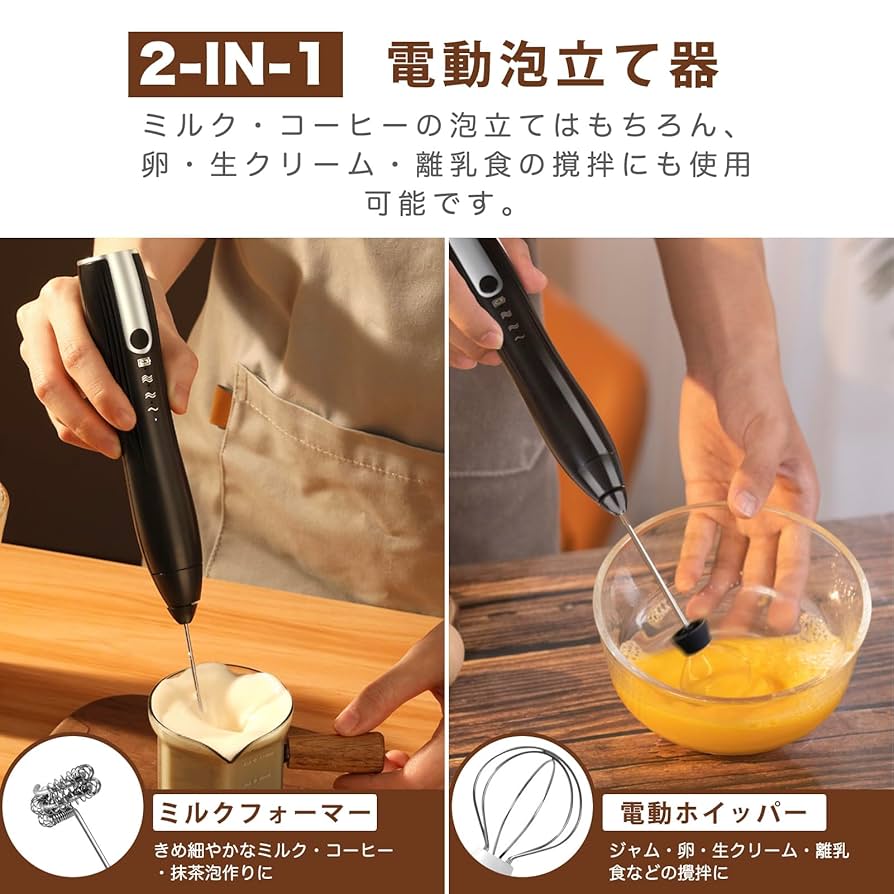 2-IN-1 電動泡立て器

ミルク・コーヒーの泡立てはもちろん、卵・生クリーム・離乳食の撹拌にも使用可能です。

ミルクフォーマー

きめ細やかなミルク・コーヒー・抹茶泡作りに

電動ホイッパー

ジャム・卵・生クリーム・離乳食などの撹拌に